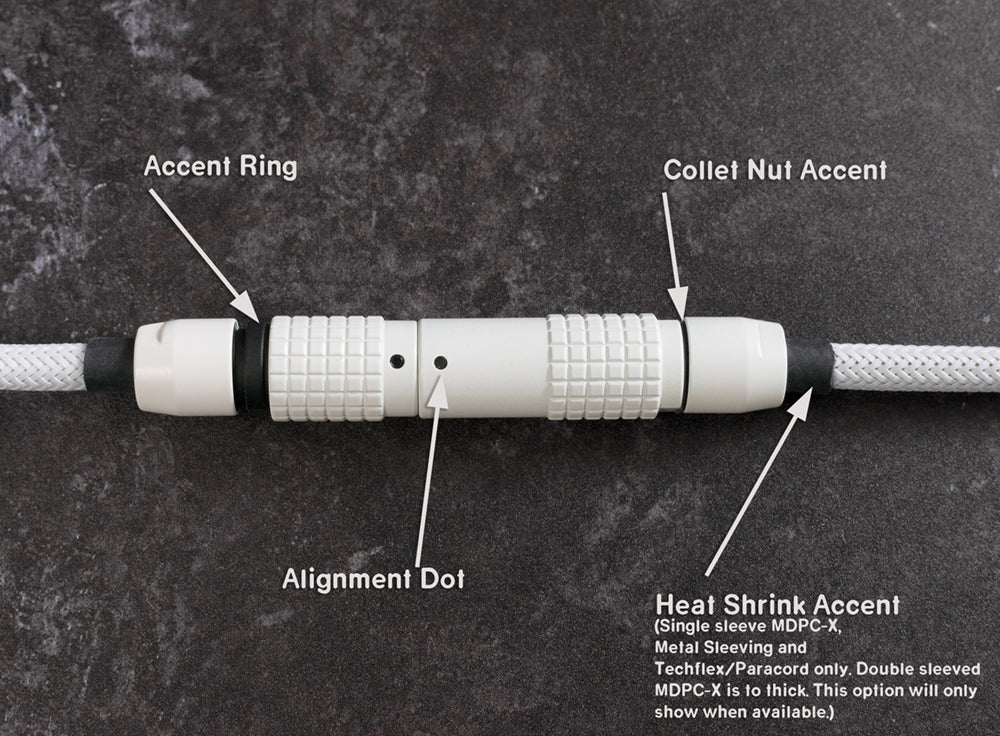 Accent Ring

Collet Nut Accent

Alignment Dot

Heat Shrink Accent
(Single sleeve MDPC-X, Metal Sleeving and Techflex/Paracord only. Double sleeved MDPC-X is to thick. This option will only show when available.)